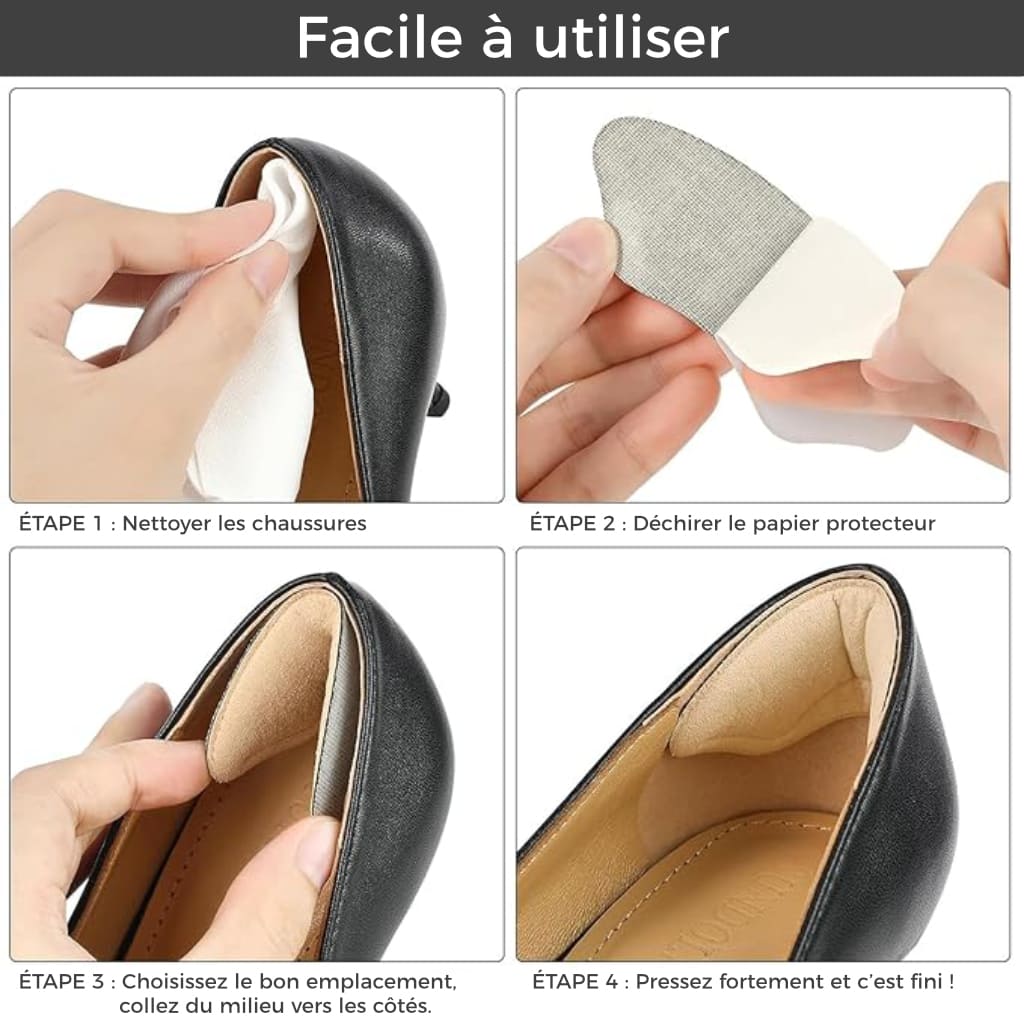 Facile à utiliser

ÉTAPE 1 : Nettoyer les chaussures

ÉTAPE 2 : Déchirer le papier protecteur

ÉTAPE 3 : Choisissez le bon emplacement, collez du milieu vers les côtés.

ÉTAPE 4 : Pressez fortement et c'est fini !